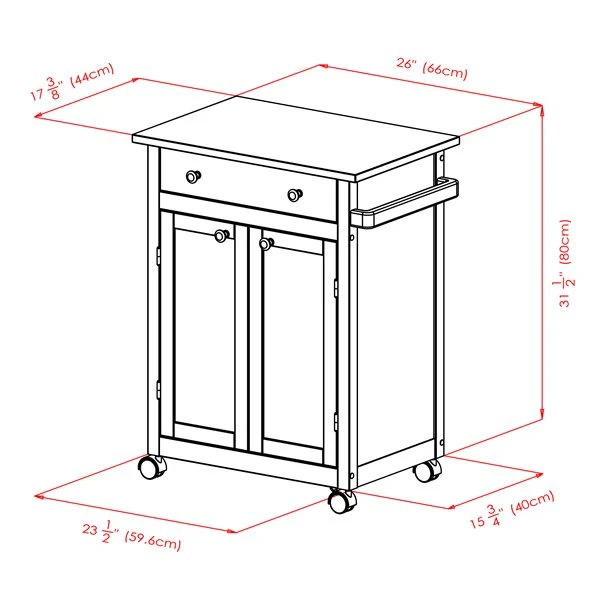 $17\frac{3}{8}$" (44cm)

26" (66cm)

$31\frac{1}{2}$" (80cm)

$23\frac{1}{2}$" (59.6cm)

$15\frac{3}{4}$" (40cm)